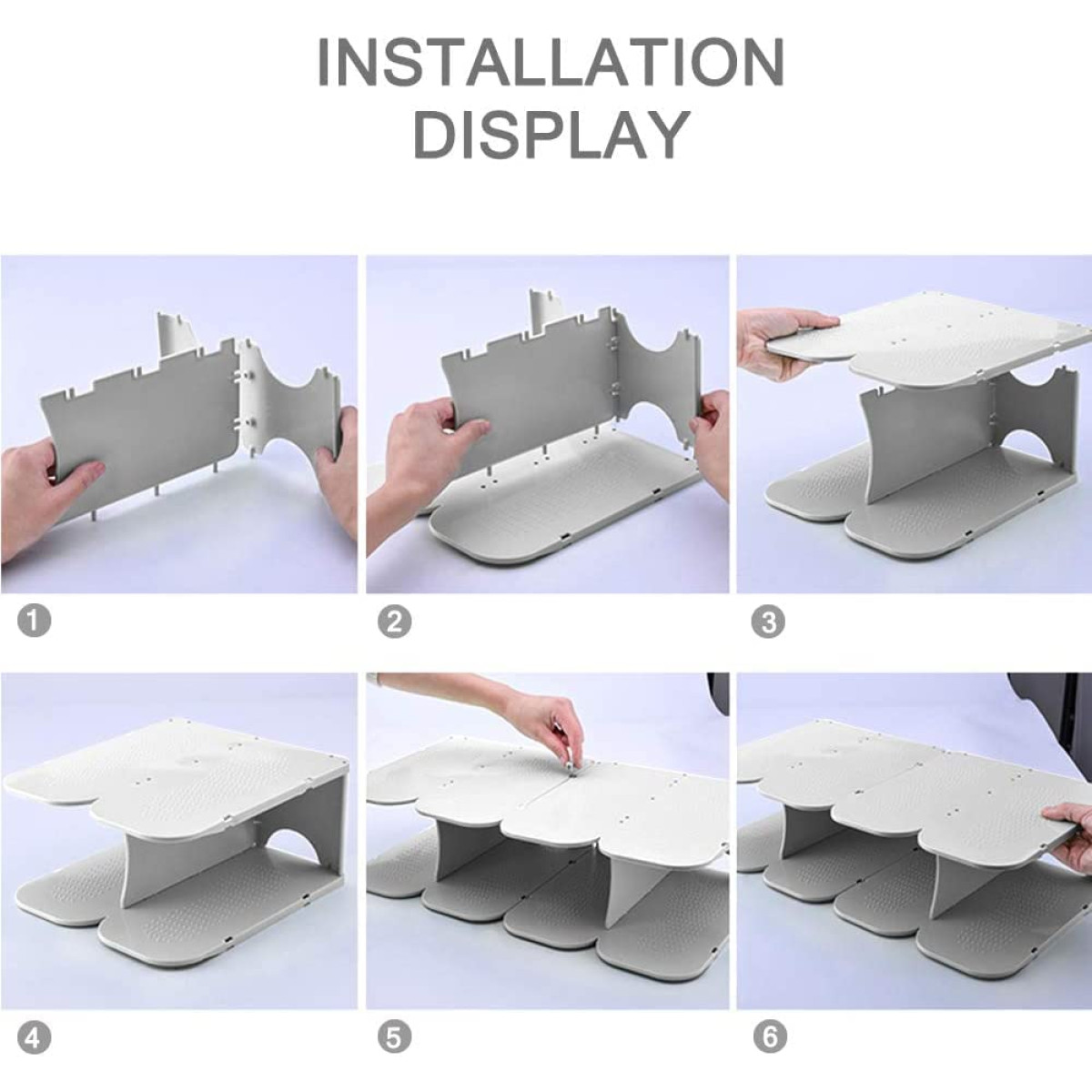 INSTALLATION
DISPLAY

1

2

3

4

5

6