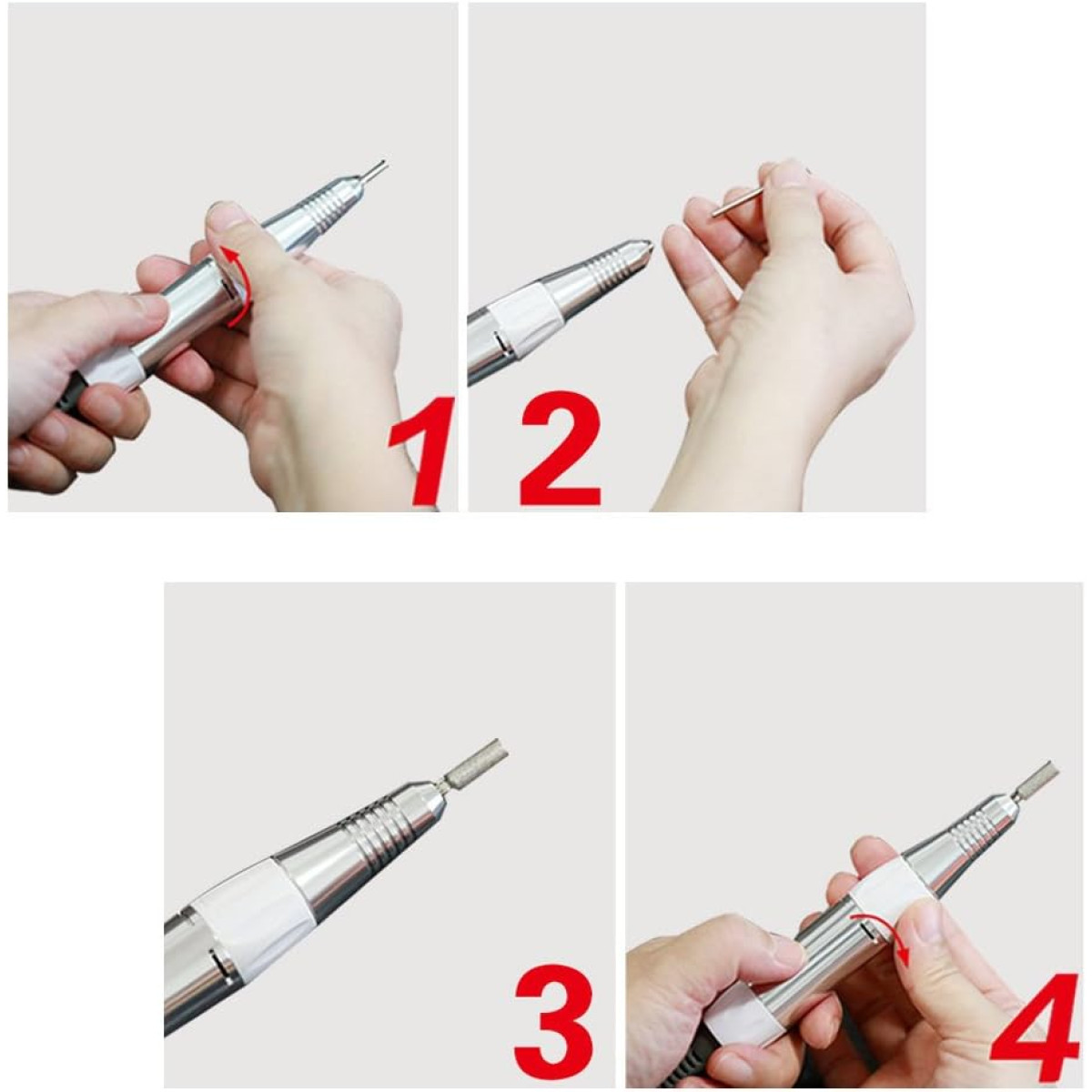 1
2
3
4