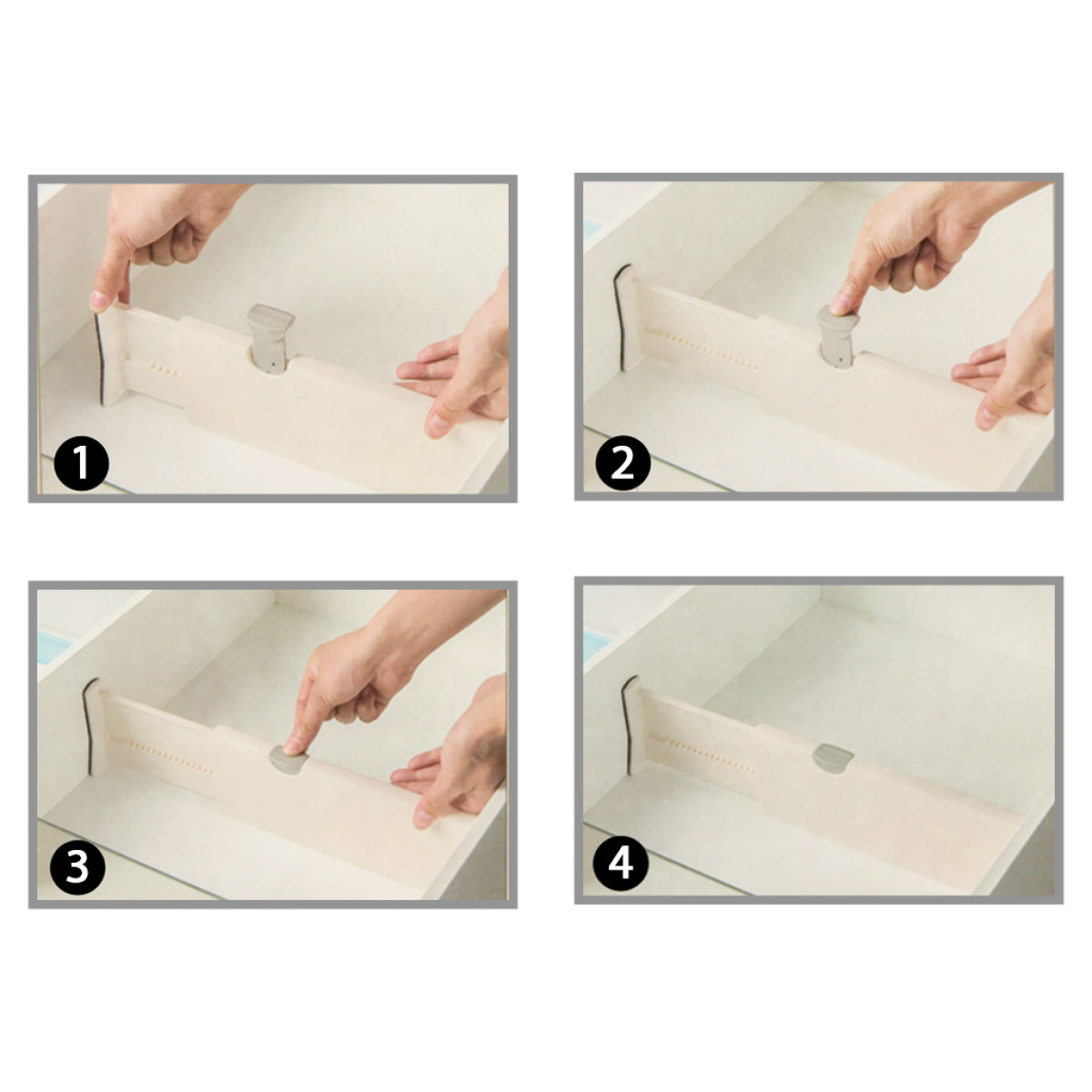 1

2

3

4