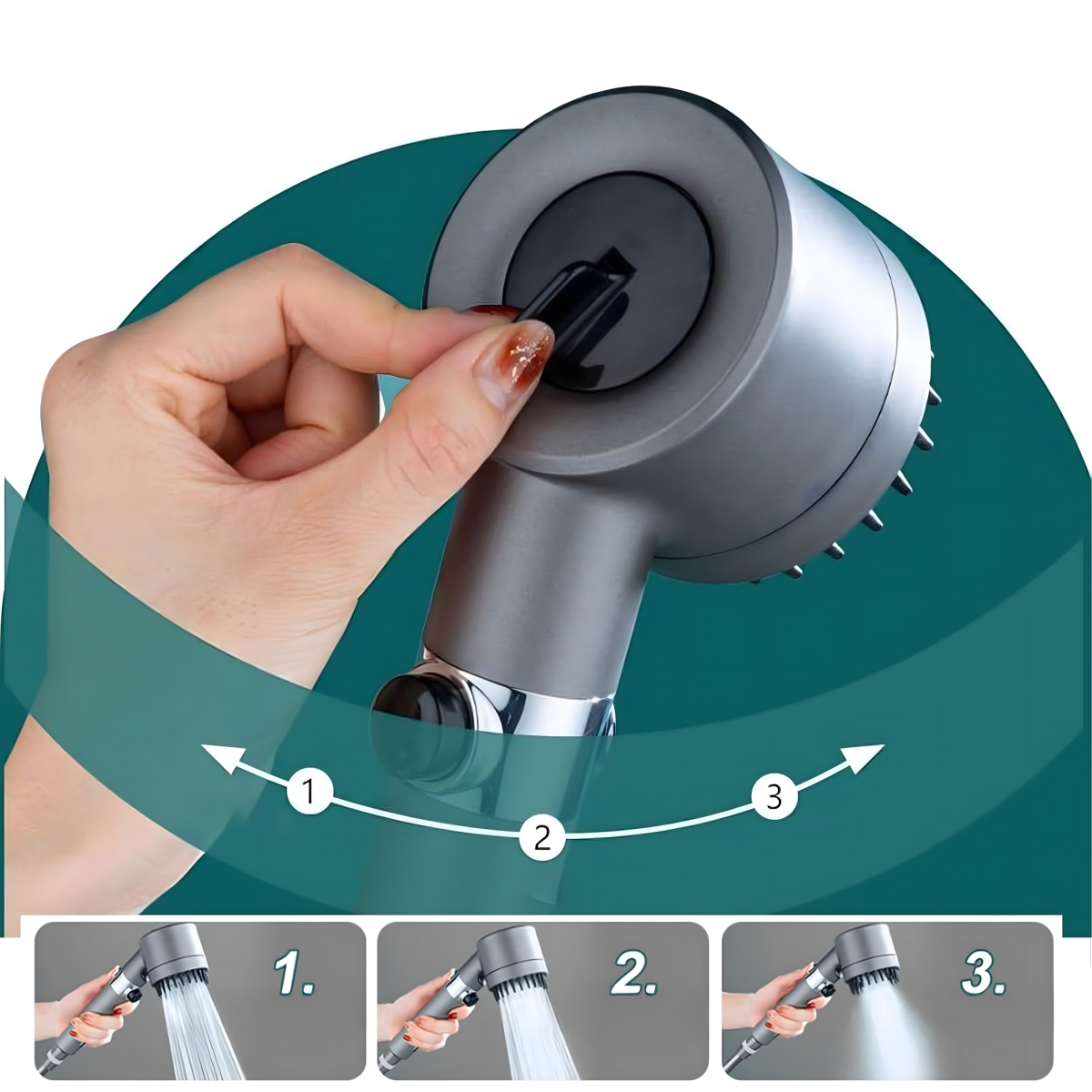 1
2
3
1.
2.
3.