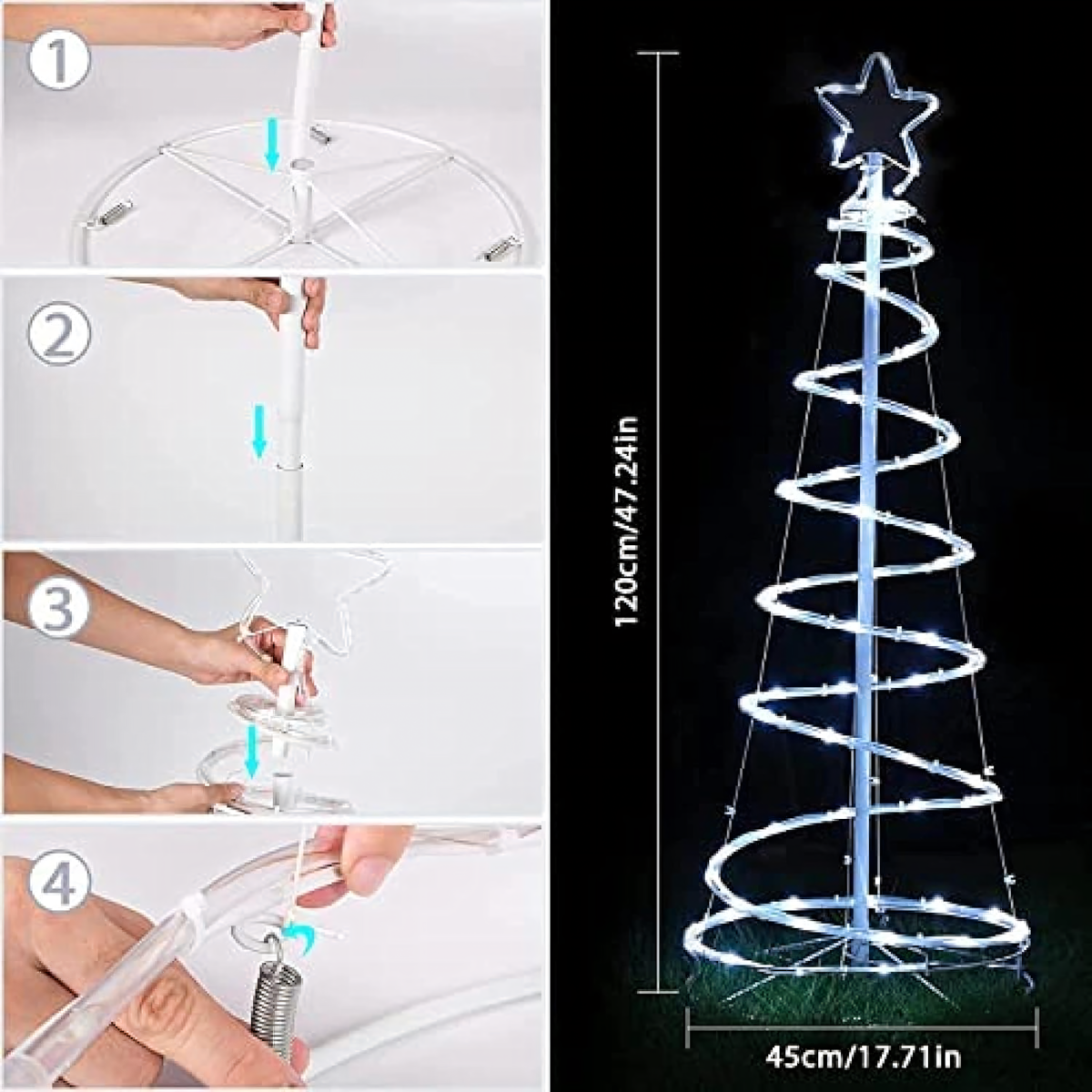 1

2

3

4

120cm/47.24in

45cm/17.71in