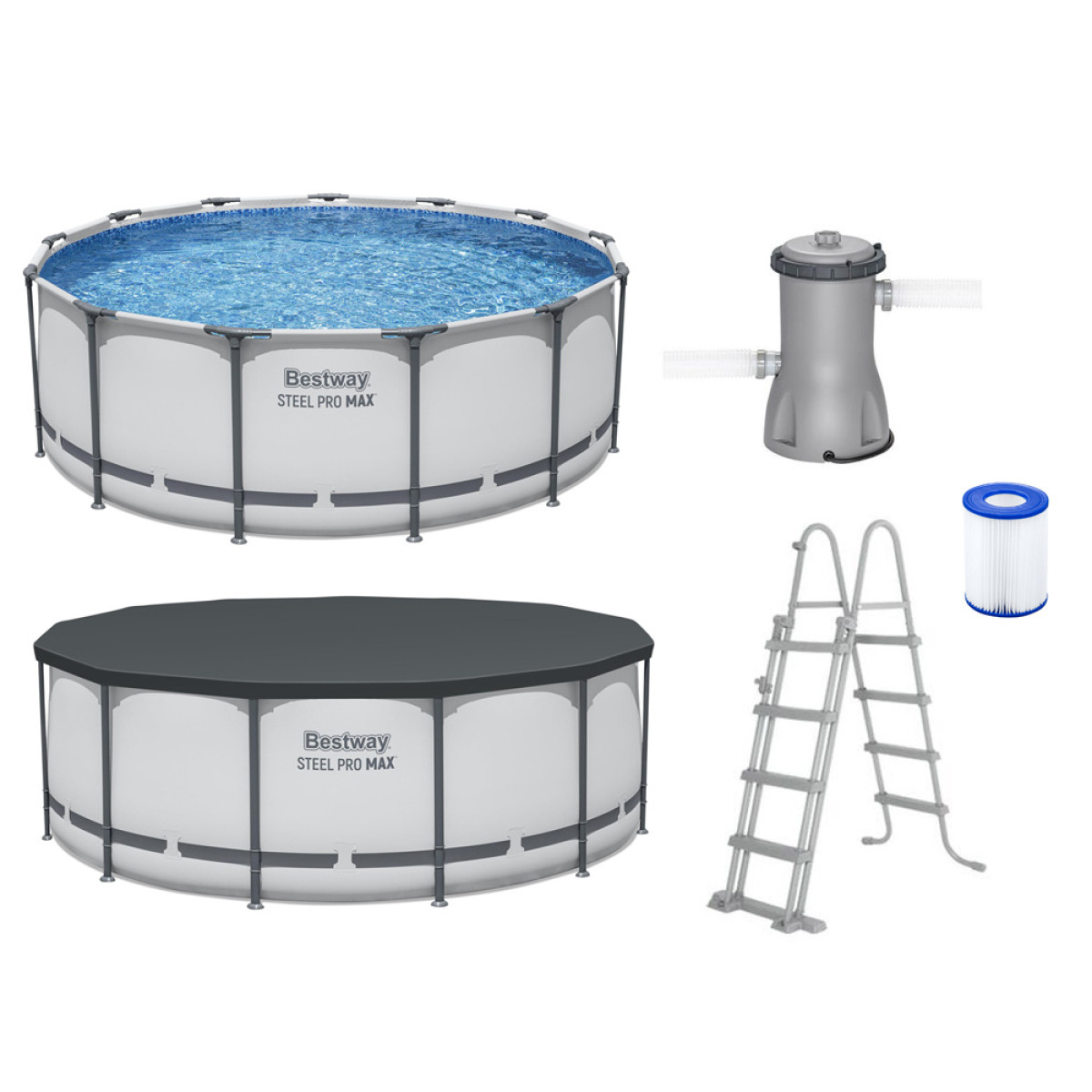 Bestway
STEEL PRO MAX

Bestway
STEEL PRO MAX