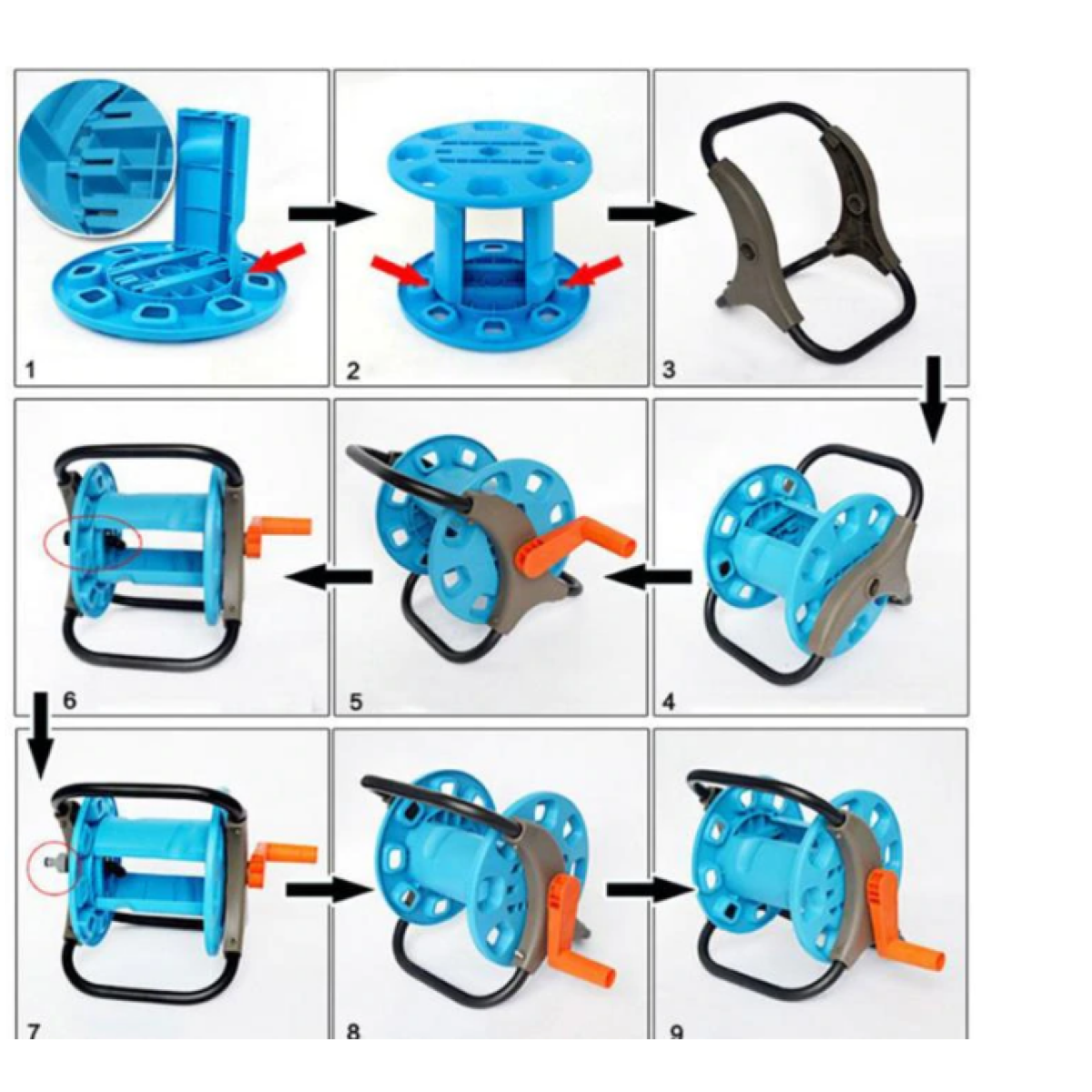 1
2
3
6
5
4
7
8
9